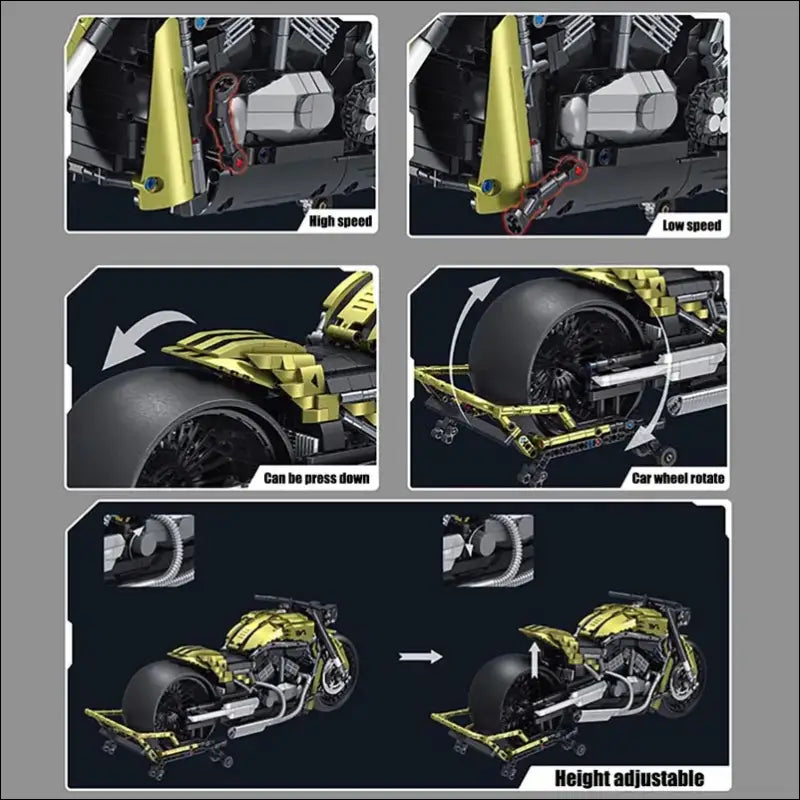 High speed

Low speed

Can be press down

Car wheel rotate

Height adjustable