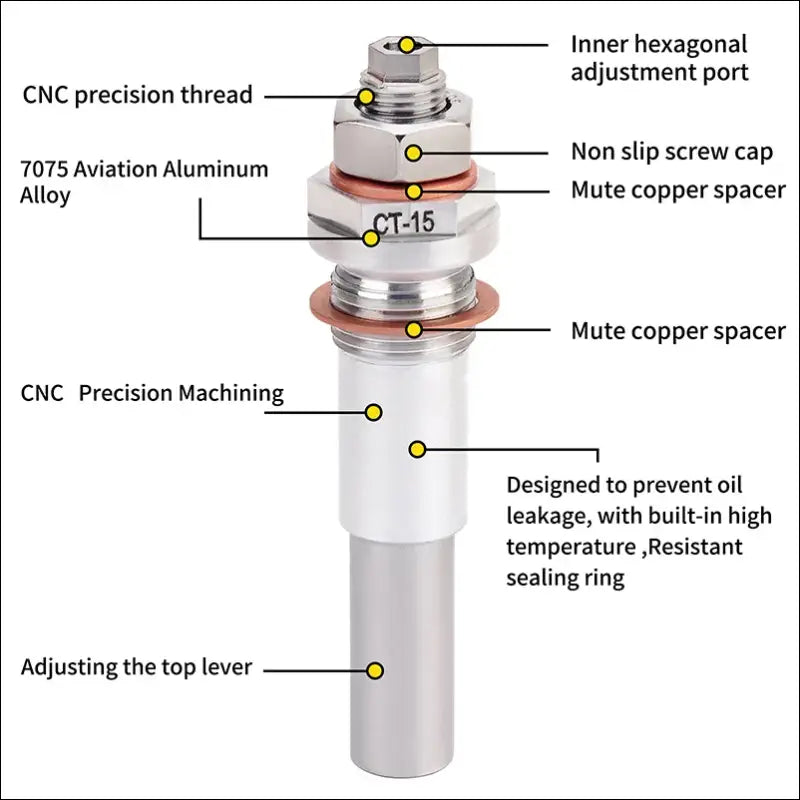 Inner hexagonal adjustment port

CNC precision thread

Non slip screw cap

7075 Aviation Aluminum Alloy

Mute copper spacer

CT-15

Mute copper spacer

CNC Precision Machining

Designed to prevent oil leakage, with built-in high temperature ,Resistant sealing ring

Adjusting the top lever